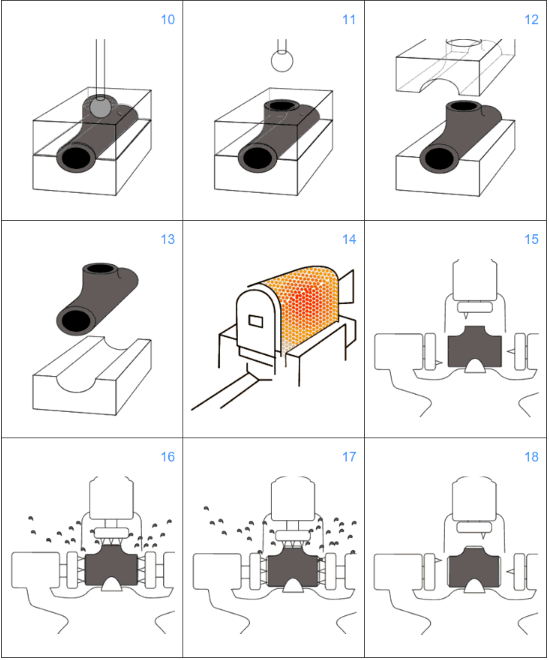 10
11
12
13
14
15
16
17
18